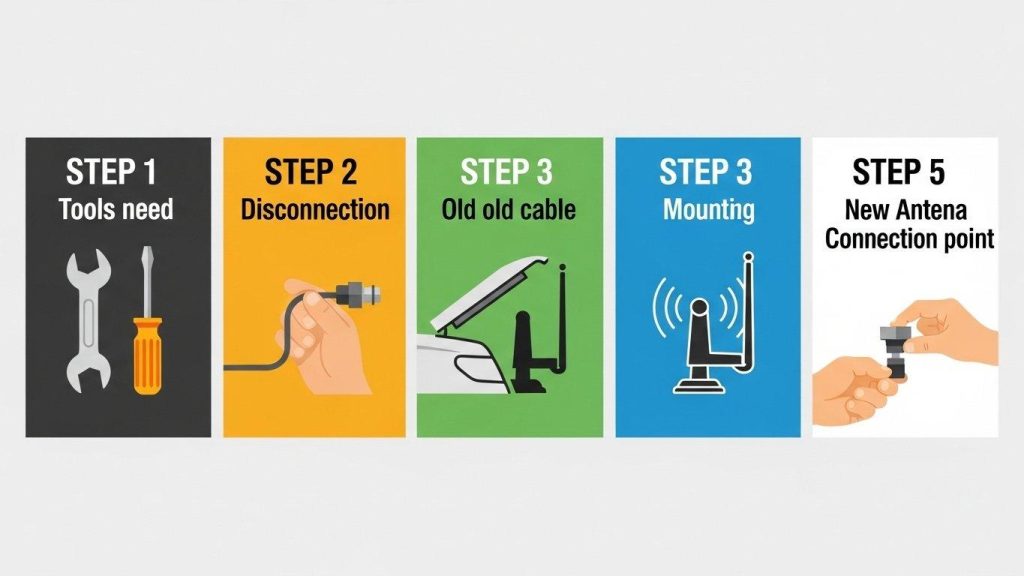 STEP 1
Tools need

STEP 2
Disconnection

STEP 3
Old old cable

STEP 3
Mounting

STEP 5
New Antena
Connection point