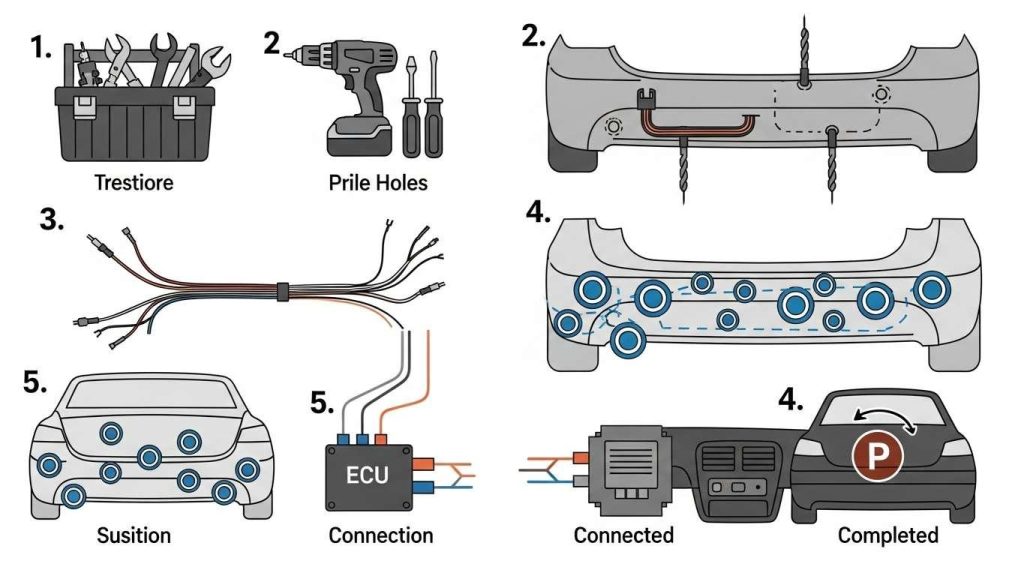 1.

Trestiore

2

Prile Holes

2.

3.

4.

5.

Susition

5.

ECU

Connection

4.

P

Connected

Completed